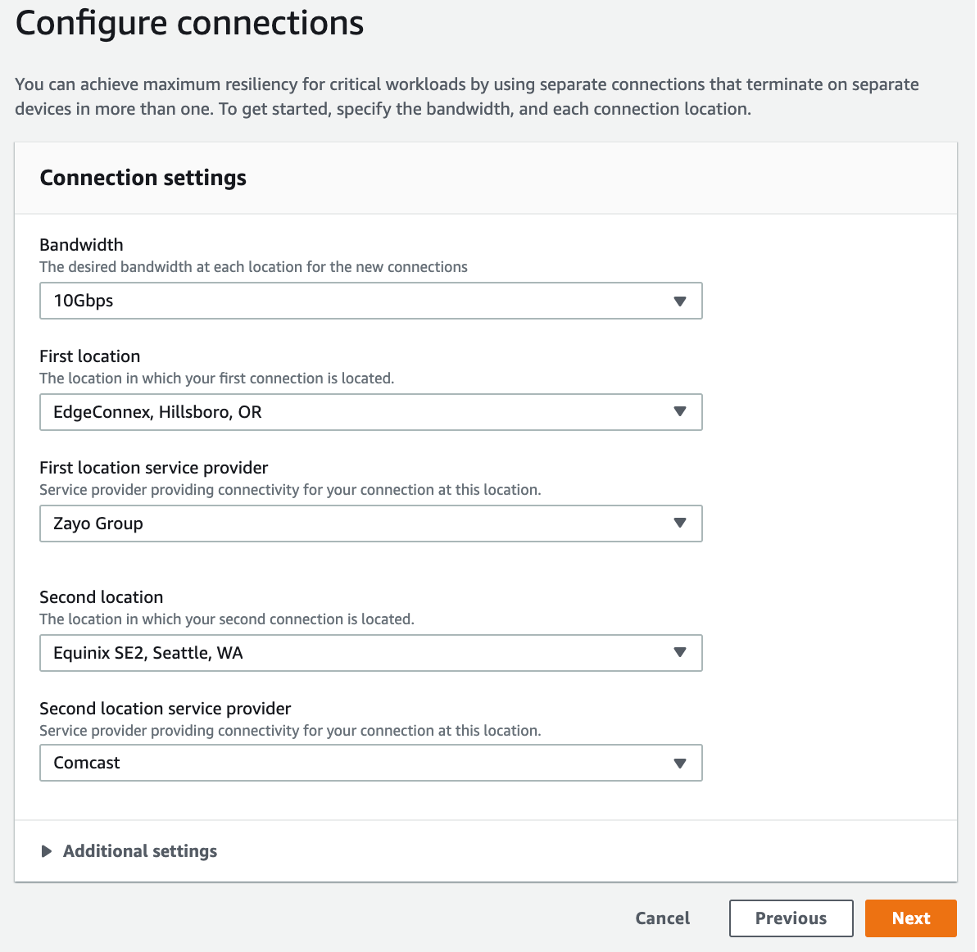 Configure connections

You can achieve maximum resiliency for critical workloads by using separate connections that terminate on separate devices in more than one. To get started, specify the bandwidth, and each connection location.

Connection settings

Bandwidth
The desired bandwidth at each location for the new connections
10Gbps

First location
The location in which your first connection is located.
EdgeConnex, Hillsboro, OR

First location service provider
Service provider providing connectivity for your connection at this location.
Zayo Group

Second location
The location in which your second connection is located.
Equinix SE2, Seattle, WA

Second location service provider
Service provider providing connectivity for your connection at this location.
Comcast

Additional settings

Cancel
Previous
Next