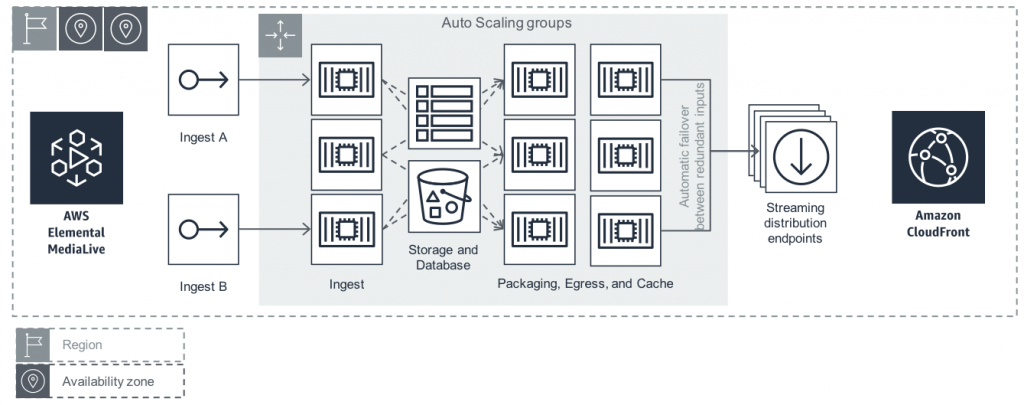 Auto Scaling groups

AWS Elemental MediaLive

Ingest A

Ingest B

Ingest

Storage and Database

Packaging, Egress, and Cache

Automatic failover between redundant inputs

Streaming distribution endpoints

Amazon CloudFront

Region

Availability zone