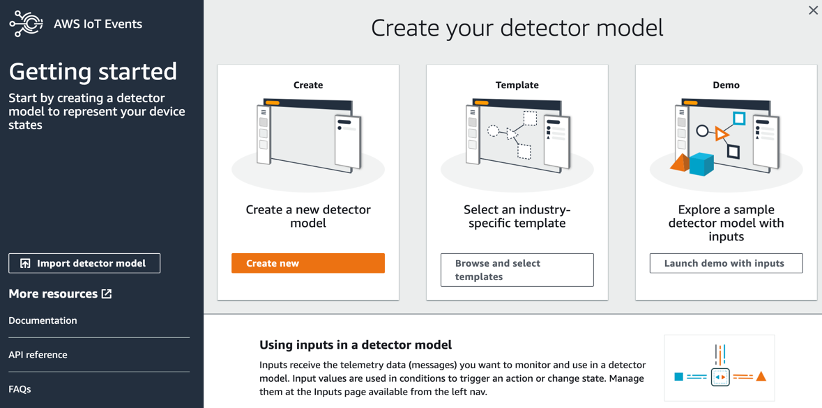 AWS IoT Events

Getting started

Start by creating a detector model to represent your device states

Import detector model

More resources

Documentation

API reference

FAQs

Create your detector model

Create

Create a new detector model

Create new

Template

Select an industry-specific template

Browse and select templates

Demo

Explore a sample detector model with inputs

Launch demo with inputs

Using inputs in a detector model

Inputs receive the telemetry data (messages) you want to monitor and use in a detector model. Input values are used in conditions to trigger an action or change state. Manage them at the Inputs page available from the left nav.