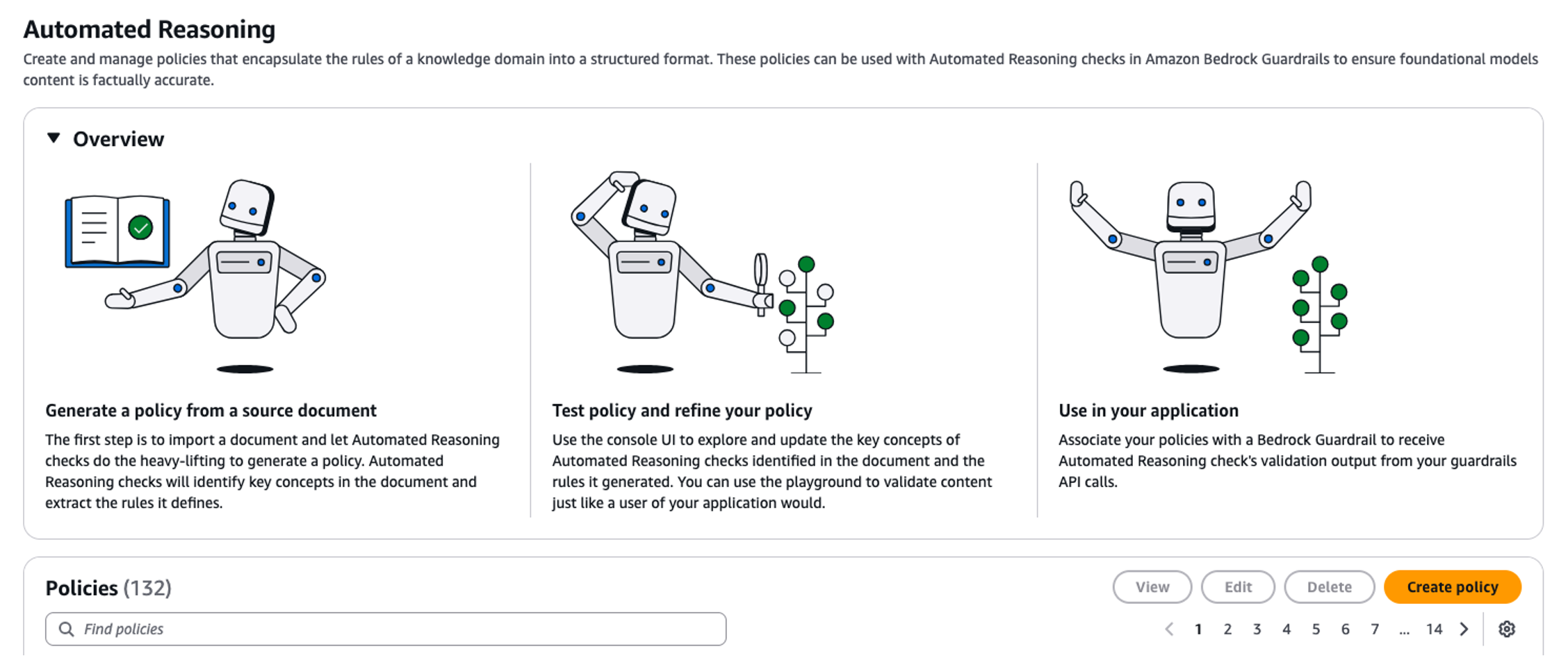 Automated Reasoning

Create and manage policies that encapsulate the rules of a knowledge domain into a structured format. These policies can be used with Automated Reasoning checks in Amazon Bedrock Guardrails to ensure foundational models content is factually accurate.

Overview

Generate a policy from a source document

The first step is to import a document and let Automated Reasoning checks do the heavy-lifting to generate a policy. Automated Reasoning checks will identify key concepts in the document and extract the rules it defines.

Test policy and refine your policy

Use the console UI to explore and update the key concepts of Automated Reasoning checks identified in the document and the rules it generated. You can use the playground to validate content just like a user of your application would.

Use in your application

Associate your policies with a Bedrock Guardrail to receive Automated Reasoning check's validation output from your guardrails API calls.

Policies (132)

View Edit Delete Create policy

Find policies

1 2 3 4 5 6 7 ... 14