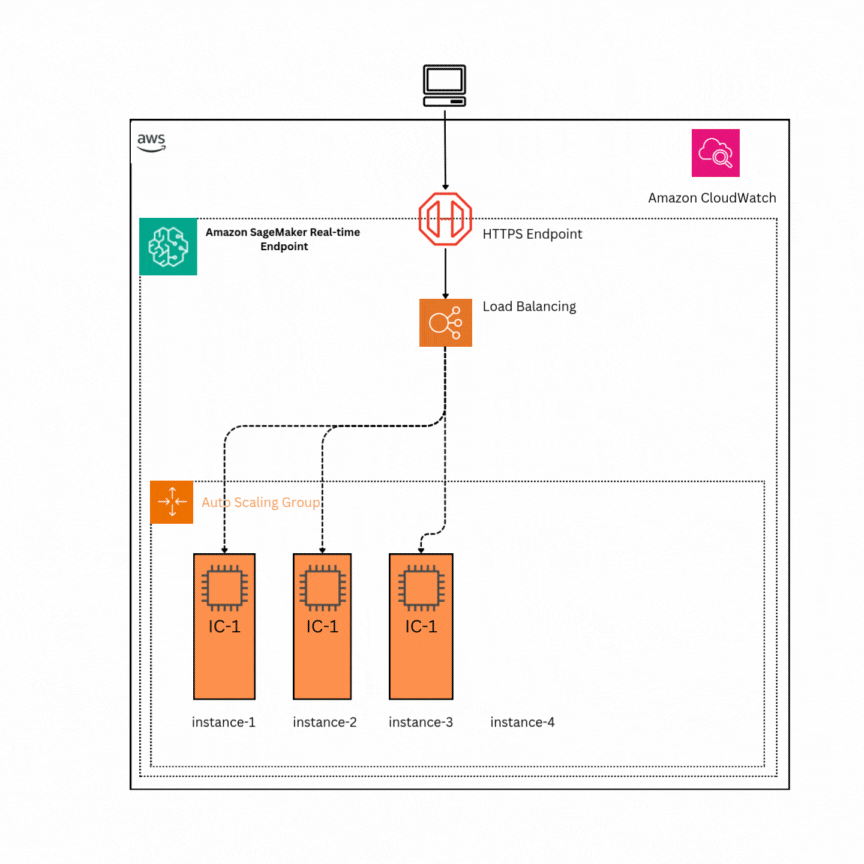 aws

Amazon CloudWatch

Amazon SageMaker Real-time Endpoint

HTTPS Endpoint

Load Balancing

Auto Scaling Group

IC-1

IC-1

IC-1

instance-1

instance-2

instance-3

instance-4