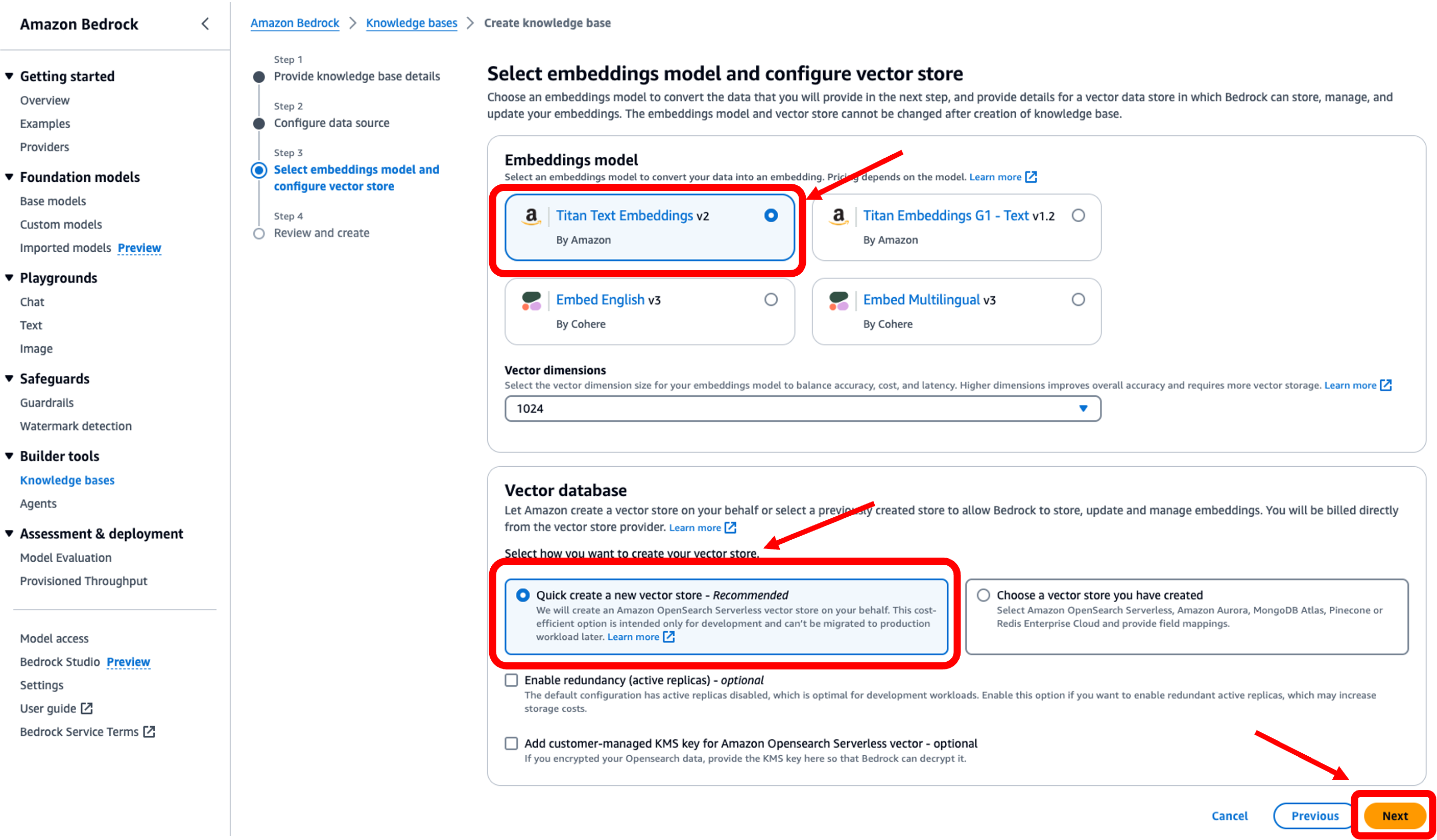 Amazon Bedrock

Getting started
Overview
Examples
Providers

Foundation models
Base models
Custom models
Imported models Preview

Playgrounds
Chat
Text
Image

Safeguards
Guardrails
Watermark detection

Builder tools
Knowledge bases
Agents

Assessment & deployment
Model Evaluation
Provisioned Throughput

Model access
Bedrock Studio Preview
Settings
User guide
Bedrock Service Terms

Amazon Bedrock > Knowledge bases > Create knowledge base

Step 1
Provide knowledge base details

Step 2
Configure data source

Step 3
Select embeddings model and configure vector store

Step 4
Review and create

Select embeddings model and configure vector store

Choose an embeddings model to convert the data that you will provide in the next step, and provide details for a vector data store in which Bedrock can store, manage, and update your embeddings. The embeddings model and vector store cannot be changed after creation of knowledge base.

Embeddings model
Select an embeddings model to convert your data into an embedding. Pricing depends on the model. Learn more

Titan Text Embeddings v2
By Amazon

Titan Embeddings G1 - Text v1.2
By Amazon

Embed English v3
By Cohere

Embed Multilingual v3
By Cohere

Vector dimensions
Select the vector dimension size for your embeddings model to balance accuracy, cost, and latency. Higher dimensions improves overall accuracy and requires more vector storage. Learn more

1024

Vector database
Let Amazon create a vector store on your behalf or select a previously created store to allow Bedrock to store, update and manage embeddings. You will be billed directly from the vector store provider. Learn more

Select how you want to create your vector store.

Quick create a new vector store - Recommended
We will create an Amazon OpenSearch Serverless vector store on your behalf. This cost-efficient option is intended only for development and can't be migrated to production workload later. Learn more

Choose a vector store you have created
Select Amazon OpenSearch Serverless, Amazon Aurora, MongoDB Atlas, Pinecone or Redis Enterprise Cloud and provide field mappings.

Enable redundancy (active replicas) - optional
The default configuration has active replicas disabled, which is optimal for development workloads. Enable this option if you want to enable redundant active replicas, which may increase storage costs.

Add customer-managed KMS key for Amazon Opensearch Serverless vector - optional
If you encrypted your Opensearch data, provide the KMS key here so that Bedrock can decrypt it.

Cancel Previous Next