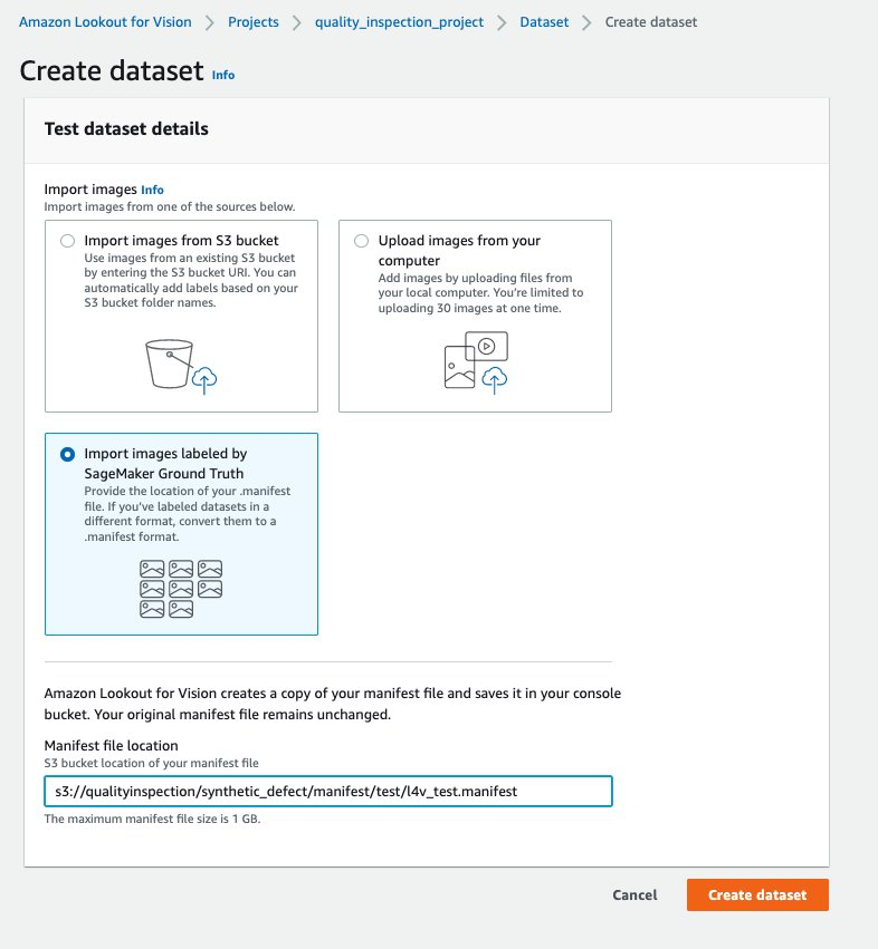 Amazon Lookout for Vision > Projects > quality_inspection_project > Dataset > Create dataset

Create dataset Info

Test dataset details

Import images Info
Import images from one of the sources below.

Import images from S3 bucket
Use images from an existing S3 bucket by entering the S3 bucket URI. You can automatically add labels based on your S3 bucket folder names.

Upload images from your computer
Add images by uploading files from your local computer. You're limited to uploading 30 images at one time.

Import images labeled by SageMaker Ground Truth
Provide the location of your .manifest file. If you've labeled datasets in a different format, convert them to a .manifest format.

Amazon Lookout for Vision creates a copy of your manifest file and saves it in your console bucket. Your original manifest file remains unchanged.

Manifest file location
S3 bucket location of your manifest file

s3://qualityinspection/synthetic_defect/manifest/test/l4v_test.manifest

The maximum manifest file size is 1 GB.

Cancel Create dataset