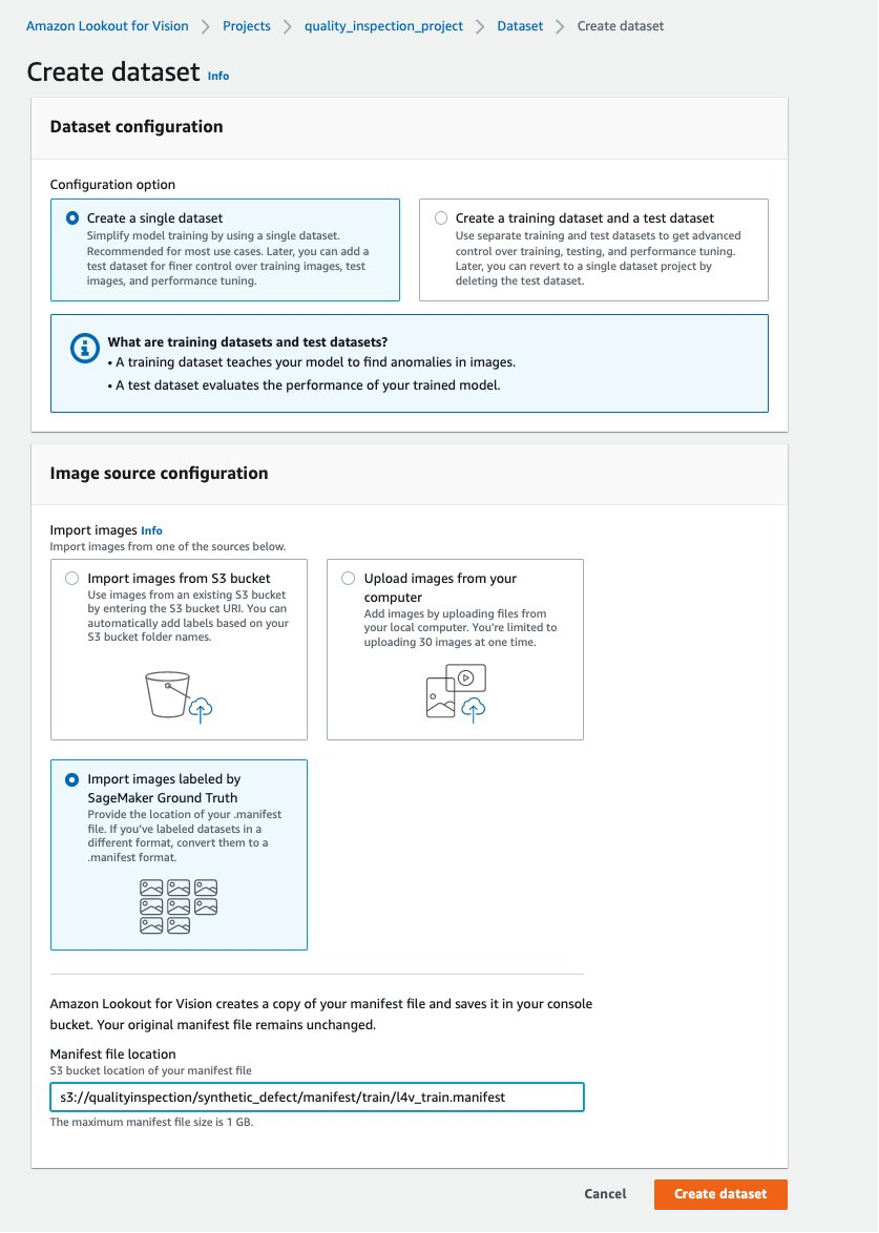 Amazon Lookout for Vision > Projects > quality_inspection_project > Dataset > Create dataset

Create dataset Info

Dataset configuration

Configuration option

Create a single dataset
Simplify model training by using a single dataset. Recommended for most use cases. Later, you can add a test dataset for finer control over training images, test images, and performance tuning.

Create a training dataset and a test dataset
Use separate training and test datasets to get advanced control over training, testing, and performance tuning. Later, you can revert to a single dataset project by deleting the test dataset.

What are training datasets and test datasets?
• A training dataset teaches your model to find anomalies in images.
• A test dataset evaluates the performance of your trained model.

Image source configuration

Import images Info
Import images from one of the sources below.

Import images from S3 bucket
Use images from an existing S3 bucket by entering the S3 bucket URI. You can automatically add labels based on your S3 bucket folder names.

Upload images from your computer
Add images by uploading files from your local computer. You're limited to uploading 30 images at one time.

Import images labeled by SageMaker Ground Truth
Provide the location of your .manifest file. If you've labeled datasets in a different format, convert them to a .manifest format.

Amazon Lookout for Vision creates a copy of your manifest file and saves it in your console bucket. Your original manifest file remains unchanged.

Manifest file location
S3 bucket location of your manifest file

s3://qualityinspection/synthetic_defect/manifest/train/l4v_train.manifest

The maximum manifest file size is 1 GB.

Cancel

Create dataset