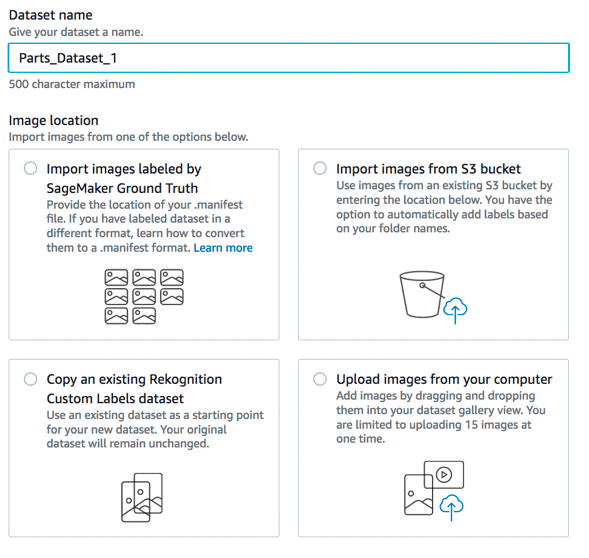 Dataset name
Give your dataset a name.

Parts_Dataset_1

500 character maximum

Image location
Import images from one of the options below.

Import images labeled by SageMaker Ground Truth
Provide the location of your .manifest file. If you have labeled dataset in a different format, learn how to convert them to a .manifest format. Learn more

Import images from S3 bucket
Use images from an existing S3 bucket by entering the location below. You have the option to automatically add labels based on your folder names.

Copy an existing Rekognition Custom Labels dataset
Use an existing dataset as a starting point for your new dataset. Your original dataset will remain unchanged.

Upload images from your computer
Add images by dragging and dropping them into your dataset gallery view. You are limited to uploading 15 images at one time.