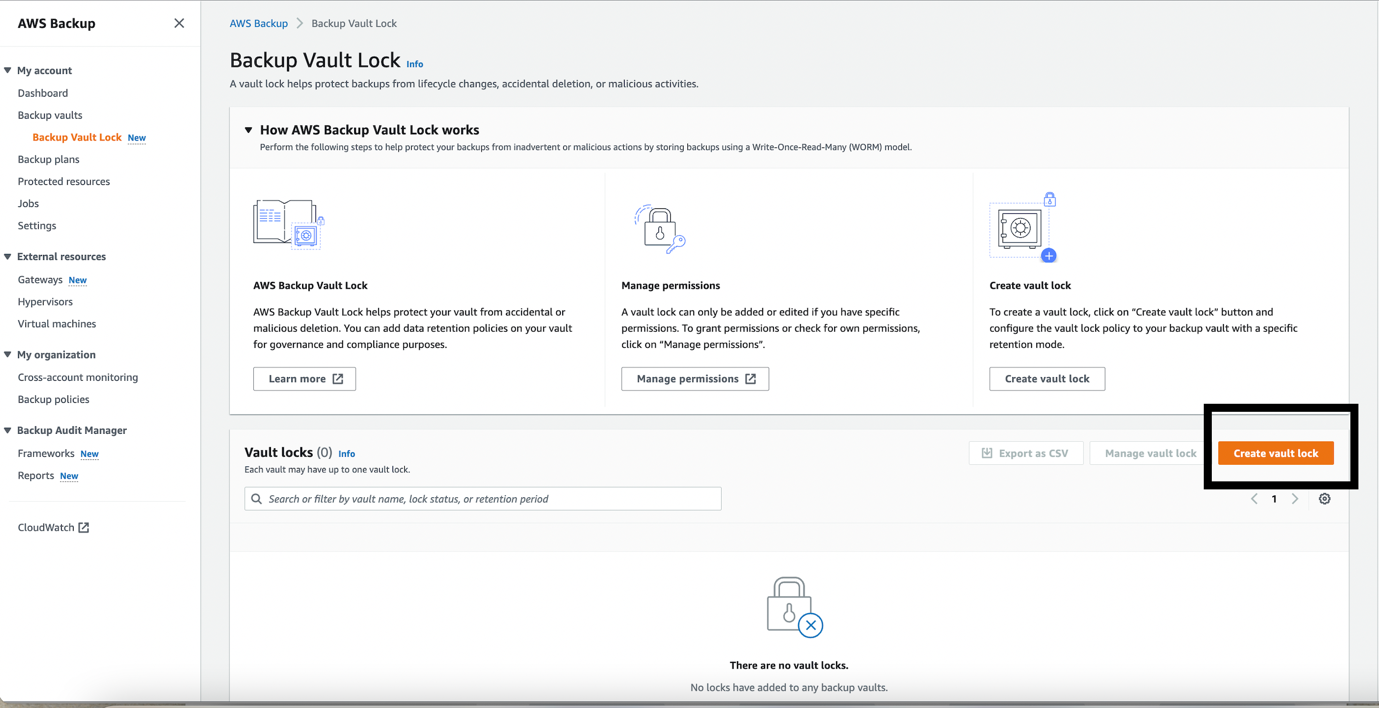 AWS Backup

My account
Dashboard
Backup vaults
Backup Vault Lock New
Backup plans
Protected resources
Jobs
Settings

External resources
Gateways New
Hypervisors
Virtual machines

My organization
Cross-account monitoring
Backup policies

Backup Audit Manager
Frameworks New
Reports New

CloudWatch

AWS Backup > Backup Vault Lock

Backup Vault Lock Info
A vault lock helps protect backups from lifecycle changes, accidental deletion, or malicious activities.

How AWS Backup Vault Lock works
Perform the following steps to help protect your backups from inadvertent or malicious actions by storing backups using a Write-Once-Read-Many (WORM) model.

AWS Backup Vault Lock
AWS Backup Vault Lock helps protect your vault from accidental or malicious deletion. You can add data retention policies on your vault for governance and compliance purposes.
Learn more

Manage permissions
A vault lock can only be added or edited if you have specific permissions. To grant permissions or check for own permissions, click on "Manage permissions".
Manage permissions

Create vault lock
To create a vault lock, click on "Create vault lock" button and configure the vault lock policy to your backup vault with a specific retention mode.
Create vault lock

Vault locks (0) Info
Each vault may have up to one vault lock.
Export as CSV
Manage vault lock
Create vault lock
Search or filter by vault name, lock status, or retention period
1

There are no vault locks.
No locks have added to any backup vaults.