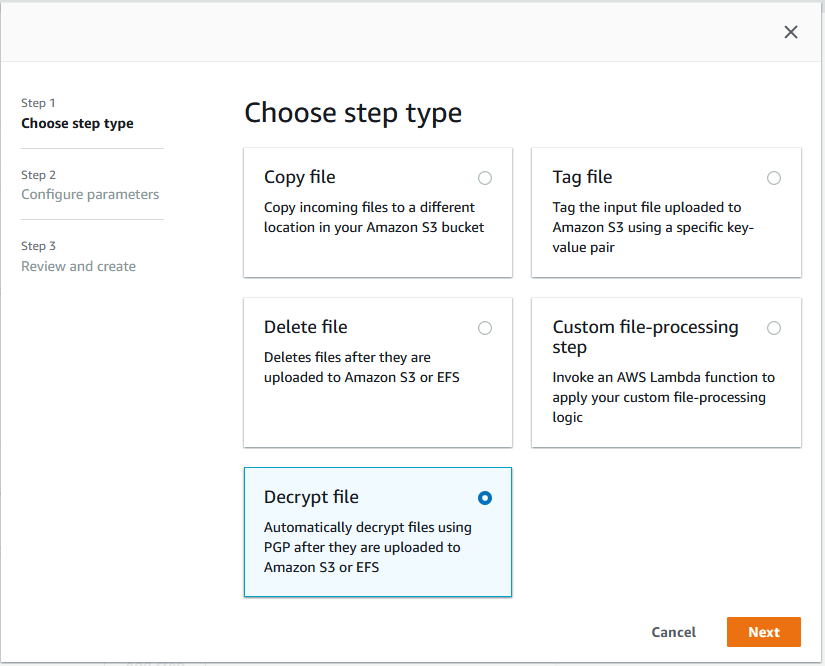 Step 1
Choose step type

Step 2
Configure parameters

Step 3
Review and create

Choose step type

Copy file
Copy incoming files to a different location in your Amazon S3 bucket

Tag file
Tag the input file uploaded to Amazon S3 using a specific key-value pair

Delete file
Deletes files after they are uploaded to Amazon S3 or EFS

Custom file-processing step
Invoke an AWS Lambda function to apply your custom file-processing logic

Decrypt file
Automatically decrypt files using PGP after they are uploaded to Amazon S3 or EFS

Cancel
Next