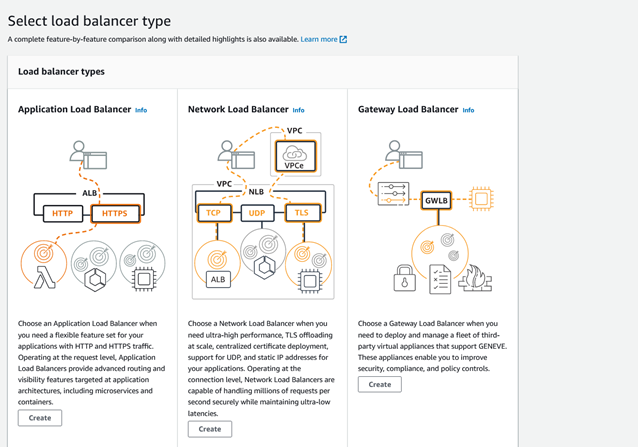 Select load balancer type

A complete feature-by-feature comparison along with detailed highlights is also available. Learn more

Load balancer types

Application Load Balancer Info

ALB

HTTP

HTTPS

Choose an Application Load Balancer when you need a flexible feature set for your applications with HTTP and HTTPS traffic. Operating at the request level, Application Load Balancers provide advanced routing and visibility features targeted at application architectures, including microservices and containers.

Create

Network Load Balancer Info

VPC

VPCe

VPC

NLB

TCP

UDP

TLS

ALB

Choose a Network Load Balancer when you need ultra-high performance, TLS offloading at scale, centralized certificate deployment, support for UDP, and static IP addresses for your applications. Operating at the connection level, Network Load Balancers are capable of handling millions of requests per second securely while maintaining ultra-low latencies.

Create

Gateway Load Balancer Info

GWLB

Choose a Gateway Load Balancer when you need to deploy and manage a fleet of third-party virtual appliances that support GENEVE. These appliances enable you to improve security, compliance, and policy controls.

Create