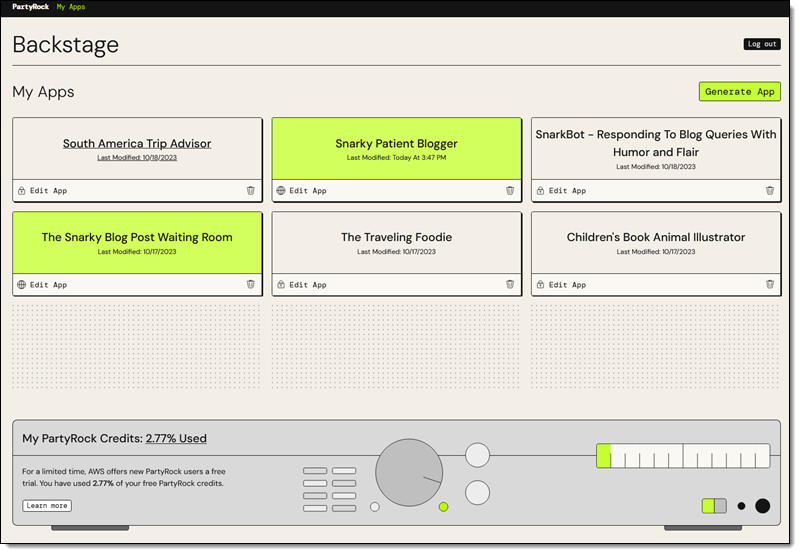 PartyRock My Apps

Backstage

Log out

My Apps

Generate App

South America Trip Advisor
Last Modified: 10/18/2023
Edit App

Snarky Patient Blogger
Last Modified: Today At 3:47 PM
Edit App

SnarkBot - Responding To Blog Queries With Humor and Flair
Last Modified: 10/18/2023
Edit App

The Snarky Blog Post Waiting Room
Last Modified: 10/17/2023
Edit App

The Traveling Foodie
Last Modified: 10/17/2023
Edit App

Children's Book Animal Illustrator
Last Modified: 10/17/2023
Edit App

My PartyRock Credits: 2.77% Used

For a limited time, AWS offers new PartyRock users a free trial. You have used 2.77% of your free PartyRock credits.

Learn more