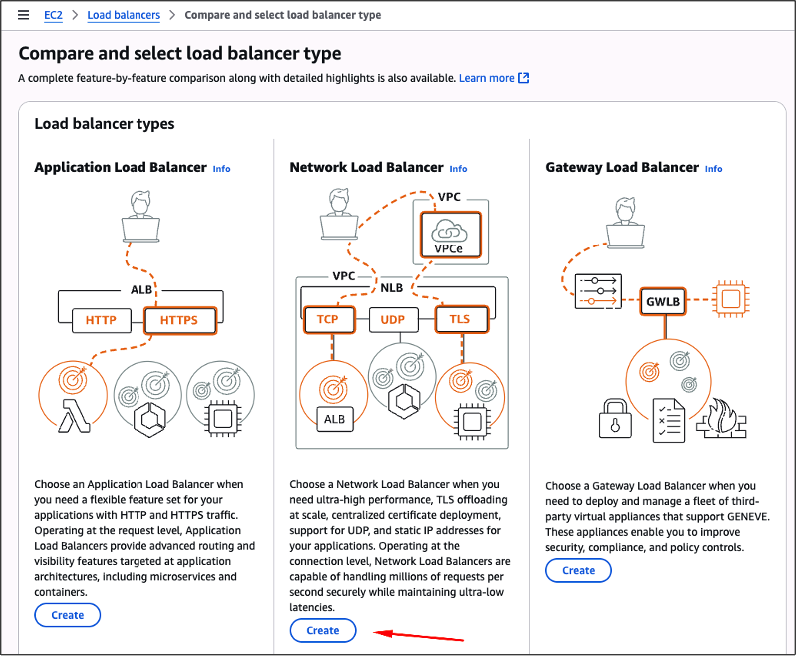 EC2 > Load balancers > Compare and select load balancer type

Compare and select load balancer type

A complete feature-by-feature comparison along with detailed highlights is also available. Learn more

Load balancer types

Application Load Balancer Info

ALB
HTTP
HTTPS

Choose an Application Load Balancer when you need a flexible feature set for your applications with HTTP and HTTPS traffic. Operating at the request level, Application Load Balancers provide advanced routing and visibility features targeted at application architectures, including microservices and containers.

Create

Network Load Balancer Info

VPC
VPCe
VPC
NLB
TCP
UDP
TLS
ALB

Choose a Network Load Balancer when you need ultra-high performance, TLS offloading at scale, centralized certificate deployment, support for UDP, and static IP addresses for your applications. Operating at the connection level, Network Load Balancers are capable of handling millions of requests per second securely while maintaining ultra-low latencies.

Create

Gateway Load Balancer Info

GWLB

Choose a Gateway Load Balancer when you need to deploy and manage a fleet of third-party virtual appliances that support GENEVE. These appliances enable you to improve security, compliance, and policy controls.

Create