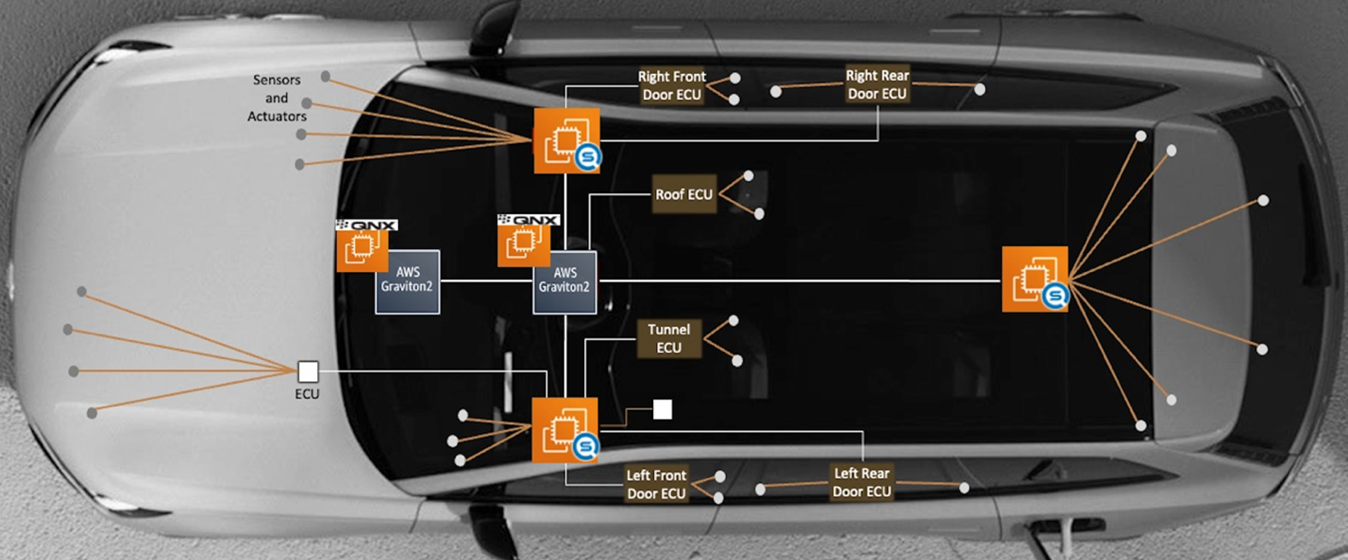 Sensors and Actuators

Right Front Door ECU

Right Rear Door ECU

Roof ECU

QNX

QNX

AWS Graviton2

AWS Graviton2

Tunnel ECU

ECU

Left Front Door ECU

Left Rear Door ECU