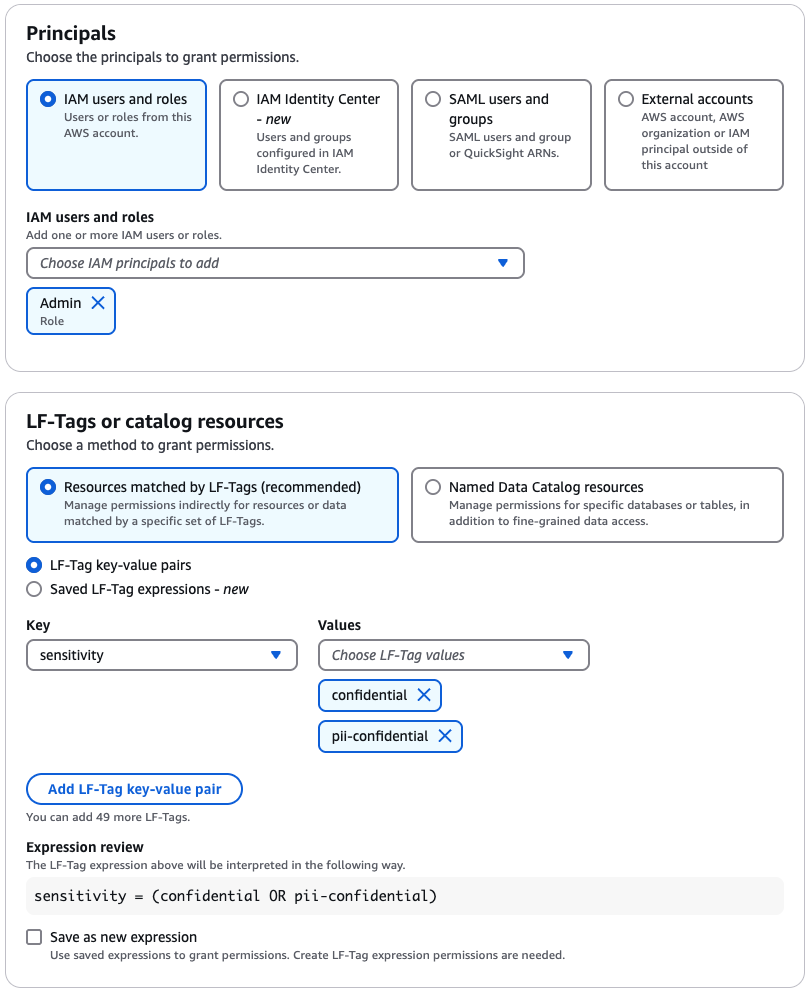 Principals
Choose the principals to grant permissions.

IAM users and roles
Users or roles from this AWS account.

IAM Identity Center - new
Users and groups configured in IAM Identity Center.

SAML users and groups
SAML users and group or QuickSight ARNs.

External accounts
AWS account, AWS organization or IAM principal outside of this account

IAM users and roles
Add one or more IAM users or roles.

Choose IAM principals to add

Admin
Role

LF-Tags or catalog resources
Choose a method to grant permissions.

Resources matched by LF-Tags (recommended)
Manage permissions indirectly for resources or data matched by a specific set of LF-Tags.

Named Data Catalog resources
Manage permissions for specific databases or tables, in addition to fine-grained data access.

LF-Tag key-value pairs
Saved LF-Tag expressions - new

Key
sensitivity

Values
Choose LF-Tag values
confidential
pii-confidential

Add LF-Tag key-value pair
You can add 49 more LF-Tags.

Expression review
The LF-Tag expression above will be interpreted in the following way.
sensitivity = (confidential OR pii-confidential)

Save as new expression
Use saved expressions to grant permissions. Create LF-Tag expression permissions are needed.