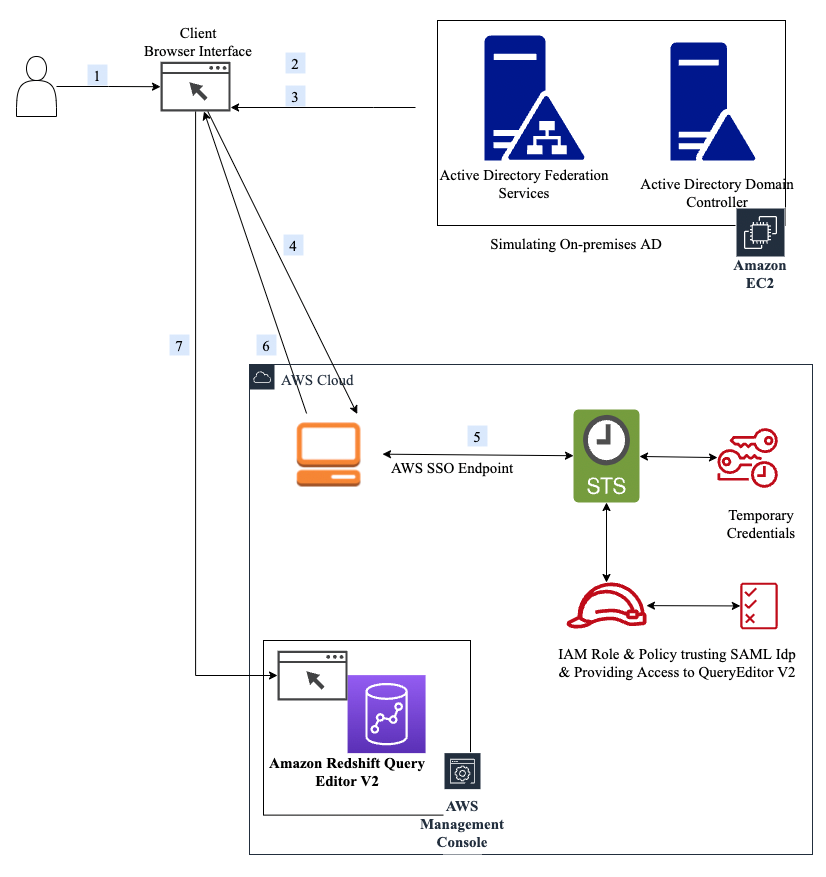 Client
Browser Interface

1

2

3

Active Directory Federation Services

Active Directory Domain Controller

Simulating On-premises AD

Amazon EC2

4

7

6

AWS Cloud

5

AWS SSO Endpoint

STS

Temporary Credentials

IAM Role & Policy trusting SAML Idp & Providing Access to QueryEditor V2

Amazon Redshift Query Editor V2

AWS Management Console