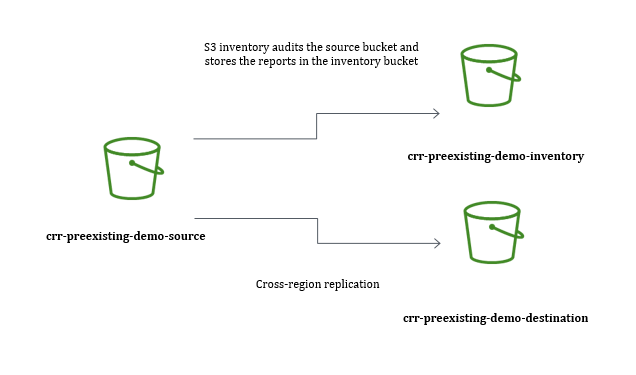 S3 inventory audits the source bucket and stores the reports in the inventory bucket

crr-preexisting-demo-inventory

crr-preexisting-demo-source

Cross-region replication

crr-preexisting-demo-destination