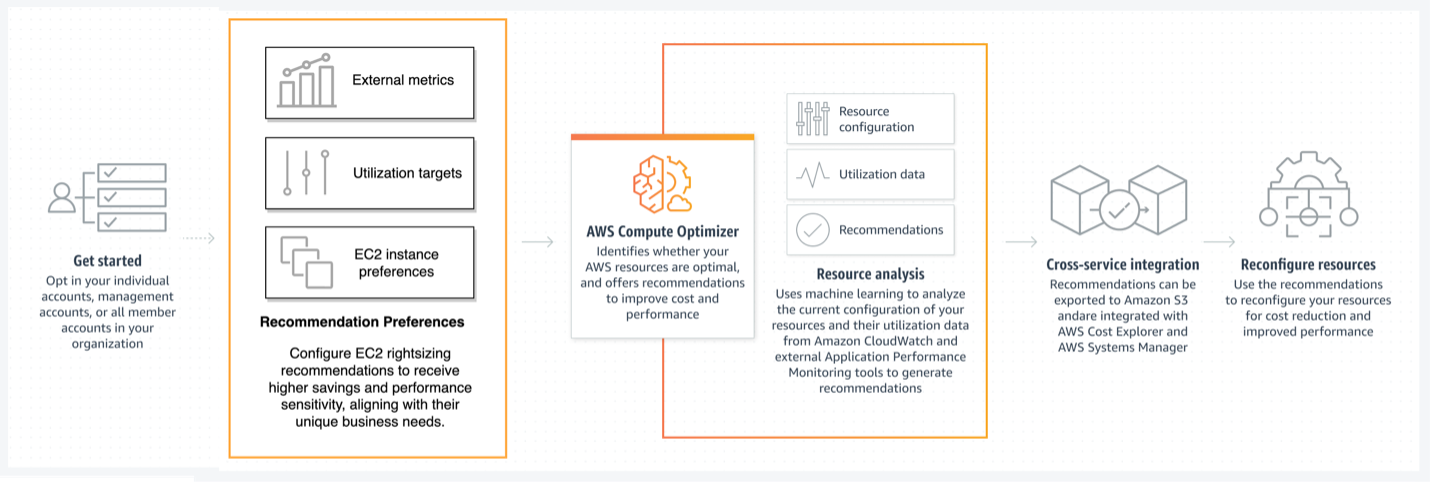 Get started
Opt in your individual accounts, management accounts, or all member accounts in your organization

External metrics

Utilization targets

EC2 instance preferences

Recommendation Preferences

Configure EC2 rightsizing recommendations to receive higher savings and performance sensitivity, aligning with their unique business needs.

AWS Compute Optimizer
Identifies whether your AWS resources are optimal, and offers recommendations to improve cost and performance

Resource configuration

Utilization data

Recommendations

Resource analysis
Uses machine learning to analyze the current configuration of your resources and their utilization data from Amazon CloudWatch and external Application Performance Monitoring tools to generate recommendations

Cross-service integration
Recommendations can be exported to Amazon S3 andare integrated with AWS Cost Explorer and AWS Systems Manager

Reconfigure resources
Use the recommendations to reconfigure your resources for cost reduction and improved performance