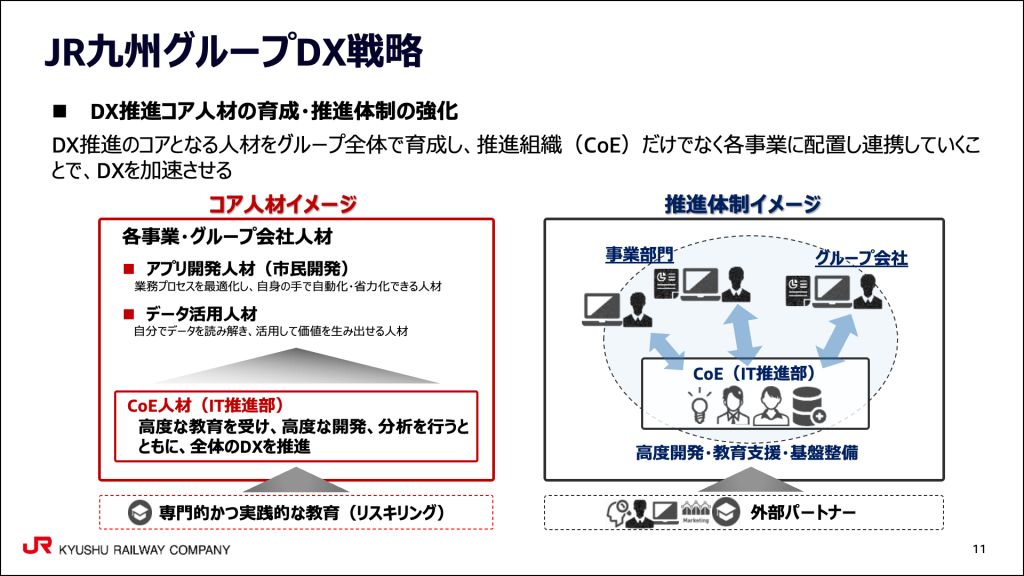 JR九州グループDX戦略

■ DX推進コア人材の育成・推進体制の強化

DX推進のコアとなる人材をグループ全体で育成し、推進組織（CoE）だけでなく各事業に配置し連携していくことで、DXを加速させる

コア人材イメージ

各事業・グループ会社人材

■ アプリ開発人材（市民開発）
業務プロセスを最適化し、自身の手で自動化・省力化できる人材

■ データ活用人材
自分でデータを読み解き、活用して価値を生み出せる人材

CoE人材（IT推進部）
高度な教育を受け、高度な開発、分析を行うとともに、全体のDXを推進

専門的かつ実践的な教育（リスキリング）

推進体制イメージ

事業部門

グループ会社

CoE（IT推進部）

高度開発・教育支援・基盤整備

Marketing

外部パートナー

JR KYUSHU RAILWAY COMPANY

11