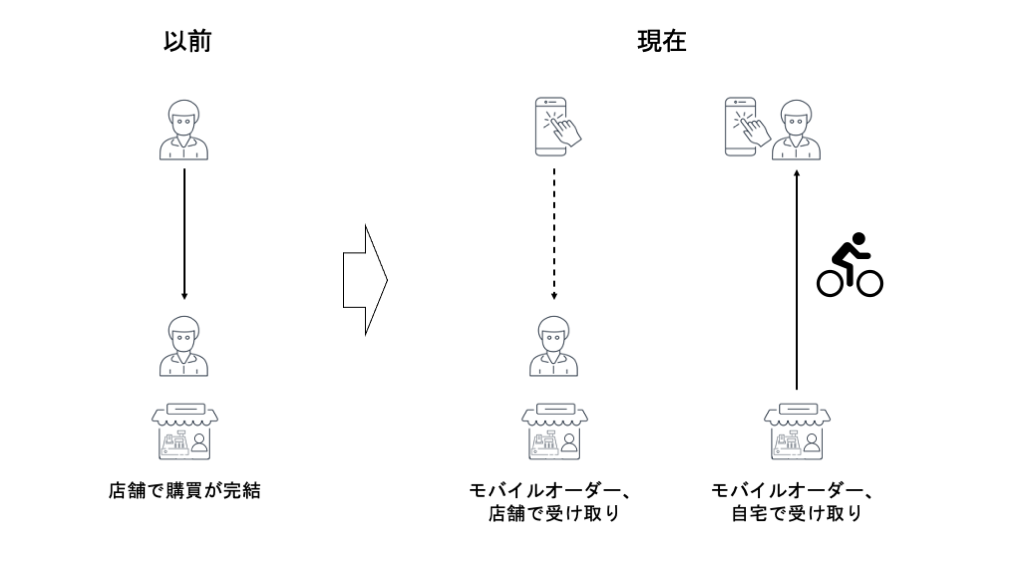 以前

現在

店舗で購買が完結

モバイルオーダー、店舗で受け取り

モバイルオーダー、自宅で受け取り