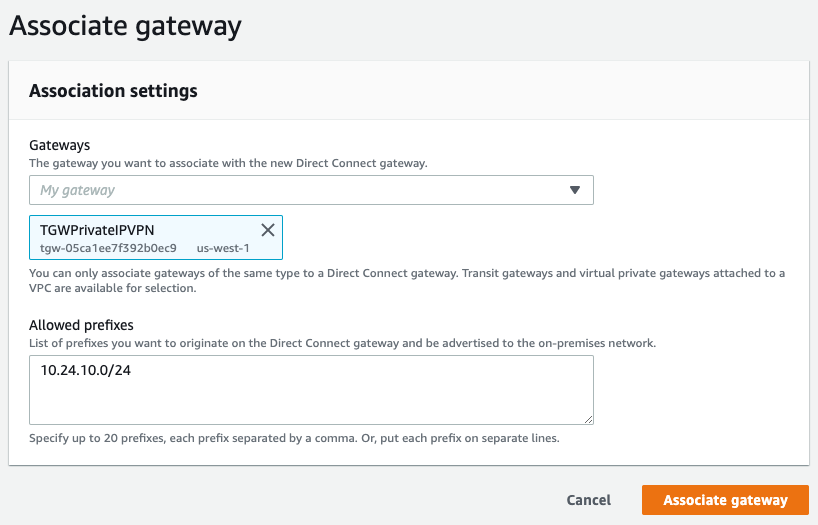 Associate gateway

Association settings

Gateways
The gateway you want to associate with the new Direct Connect gateway.

My gateway

TGWPrivateIPVPN
tgw-05ca1ee7f392b0ec9 us-west-1

You can only associate gateways of the same type to a Direct Connect gateway. Transit gateways and virtual private gateways attached to a VPC are available for selection.

Allowed prefixes
List of prefixes you want to originate on the Direct Connect gateway and be advertised to the on-premises network.

10.24.10.0/24

Specify up to 20 prefixes, each prefix separated by a comma. Or, put each prefix on separate lines.

Cancel Associate gateway