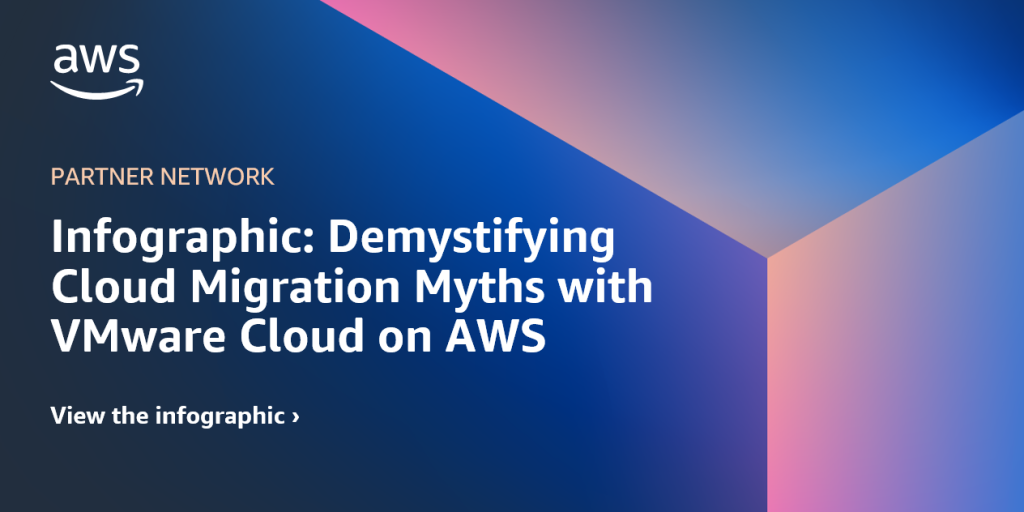 aws

PARTNER NETWORK

Infographic: Demystifying Cloud Migration Myths with VMware Cloud on AWS

View the infographic ›