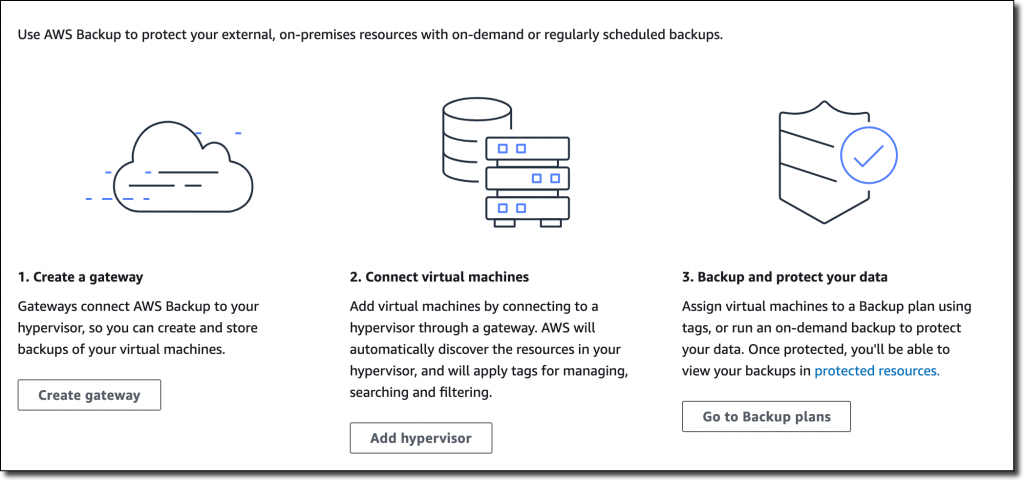 Use AWS Backup to protect your external, on-premises resources with on-demand or regularly scheduled backups.

1. Create a gateway

Gateways connect AWS Backup to your hypervisor, so you can create and store backups of your virtual machines.

Create gateway

2. Connect virtual machines

Add virtual machines by connecting to a hypervisor through a gateway. AWS will automatically discover the resources in your hypervisor, and will apply tags for managing, searching and filtering.

Add hypervisor

3. Backup and protect your data

Assign virtual machines to a Backup plan using tags, or run an on-demand backup to protect your data. Once protected, you'll be able to view your backups in protected resources.

Go to Backup plans