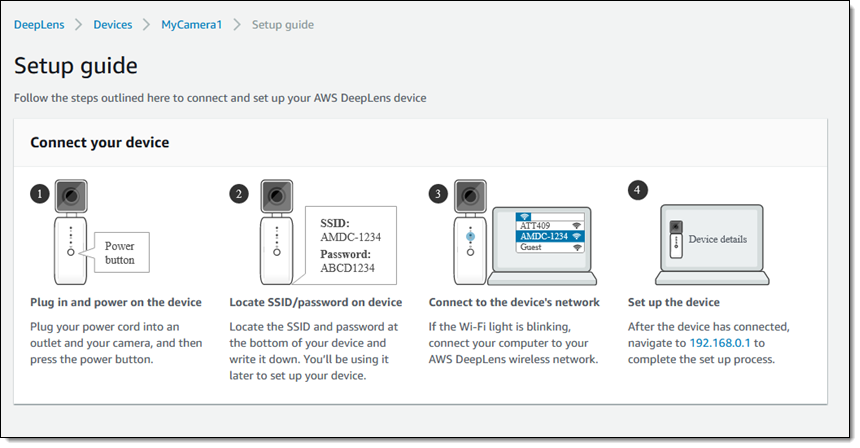 DeepLens > Devices > MyCamera1 > Setup guide

Setup guide

Follow the steps outlined here to connect and set up your AWS DeepLens device

Connect your device

1

Power button

Plug in and power on the device

Plug your power cord into an outlet and your camera, and then press the power button.

2

SSID: AMDC-1234
Password: ABCD1234

Locate SSID/password on device

Locate the SSID and password at the bottom of your device and write it down. You'll be using it later to set up your device.

3

ATT409
AMDC-1234
Guest

Connect to the device's network

If the Wi-Fi light is blinking, connect your computer to your AWS DeepLens wireless network.

4

Device details

Set up the device

After the device has connected, navigate to 192.168.0.1 to complete the set up process.