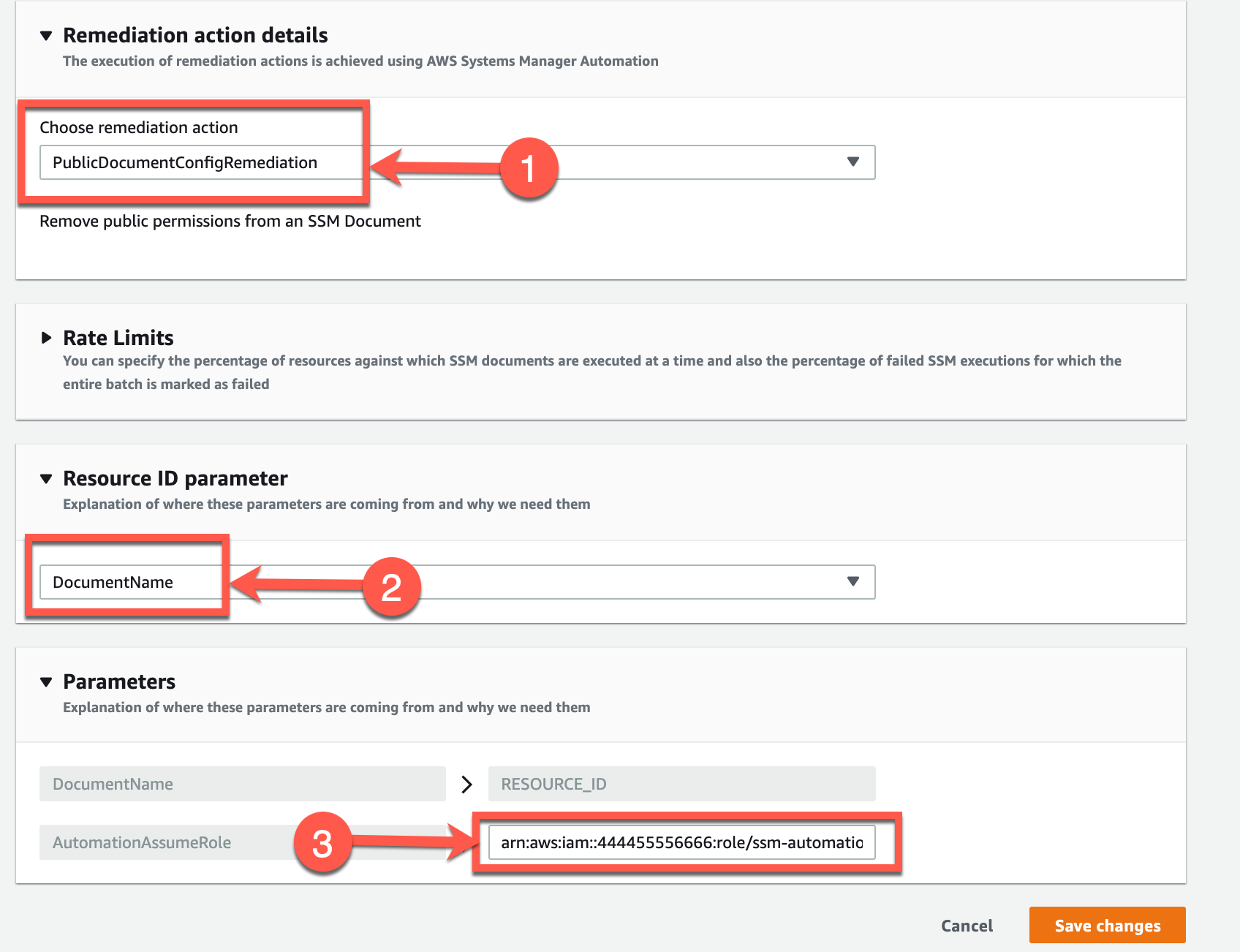 Remediation action details
The execution of remediation actions is achieved using AWS Systems Manager Automation

Choose remediation action
PublicDocumentConfigRemediation
1

Remove public permissions from an SSM Document

Rate Limits
You can specify the percentage of resources against which SSM documents are executed at a time and also the percentage of failed SSM executions for which the entire batch is marked as failed

Resource ID parameter
Explanation of where these parameters are coming from and why we need them

DocumentName
2

Parameters
Explanation of where these parameters are coming from and why we need them

DocumentName
RESOURCE_ID
AutomationAssumeRole
3
arn:aws:iam::444455556666:role/ssm-automatio

Cancel
Save changes