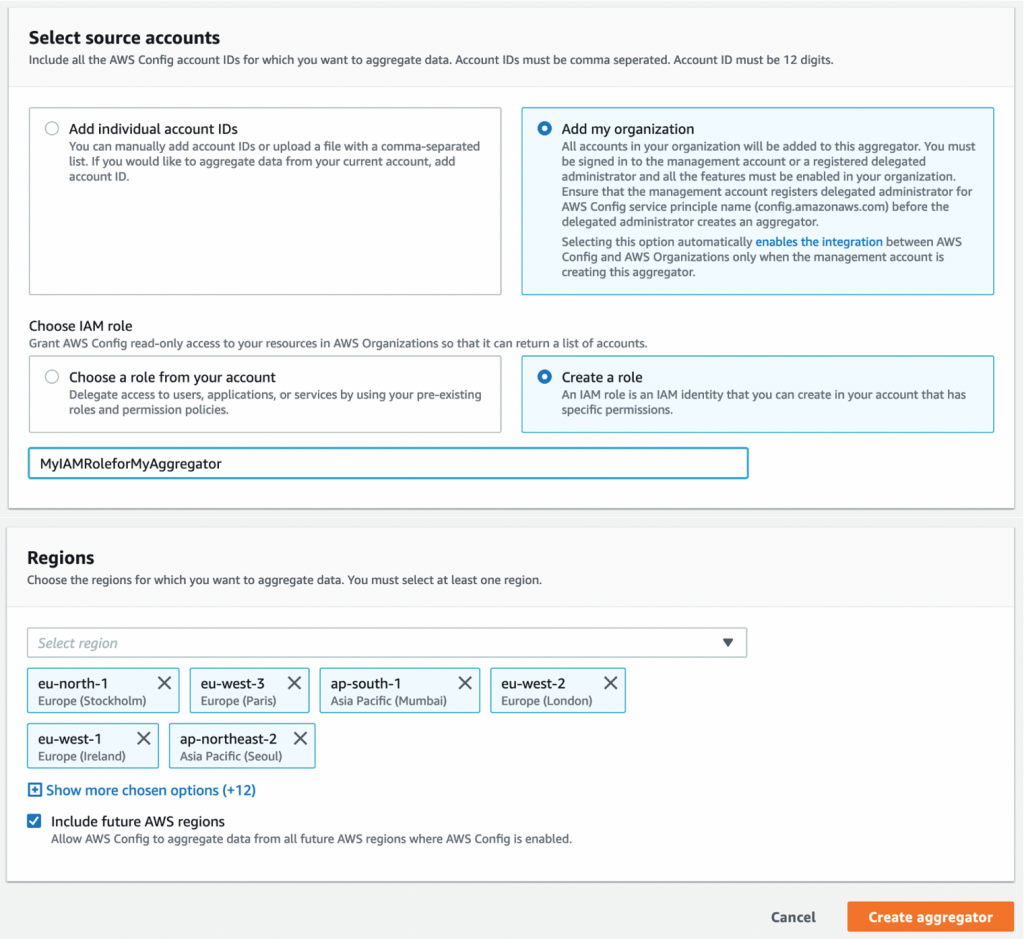 Select source accounts
Include all the AWS Config account IDs for which you want to aggregate data. Account IDs must be comma seperated. Account ID must be 12 digits.

Add individual account IDs
You can manually add account IDs or upload a file with a comma-separated list. If you would like to aggregate data from your current account, add account ID.

Add my organization
All accounts in your organization will be added to this aggregator. You must be signed in to the management account or a registered delegated administrator and all the features must be enabled in your organization. Ensure that the management account registers delegated administrator for AWS Config service principle name (config.amazonaws.com) before the delegated administrator creates an aggregator.

Selecting this option automatically enables the integration between AWS Config and AWS Organizations only when the management account is creating this aggregator.

Choose IAM role
Grant AWS Config read-only access to your resources in AWS Organizations so that it can return a list of accounts.

Choose a role from your account
Delegate access to users, applications, or services by using your pre-existing roles and permission policies.

Create a role
An IAM role is an IAM identity that you can create in your account that has specific permissions.

MyIAMRoleforMyAggregator

Regions
Choose the regions for which you want to aggregate data. You must select at least one region.

Select region

eu-north-1
Europe (Stockholm)

eu-west-3
Europe (Paris)

ap-south-1
Asia Pacific (Mumbai)

eu-west-2
Europe (London)

eu-west-1
Europe (Ireland)

ap-northeast-2
Asia Pacific (Seoul)

Show more chosen options (+12)

Include future AWS regions
Allow AWS Config to aggregate data from all future AWS regions where AWS Config is enabled.

Cancel
Create aggregator