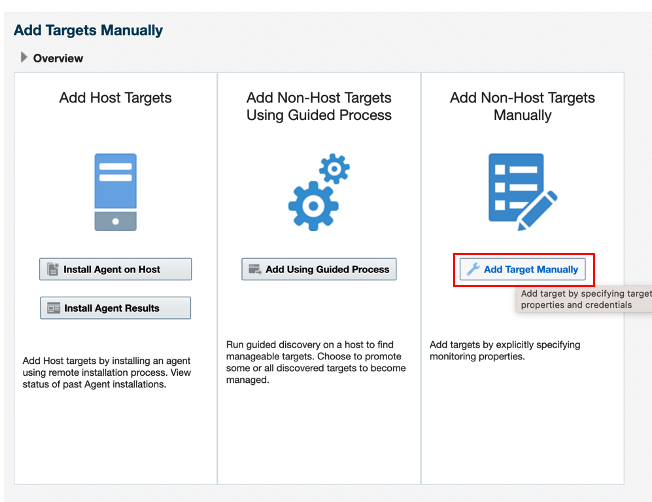 Add Targets Manually

Overview

Add Host Targets

Install Agent on Host

Install Agent Results

Add Host targets by installing an agent using remote installation process. View status of past Agent installations.

Add Non-Host Targets Using Guided Process

Add Using Guided Process

Run guided discovery on a host to find manageable targets. Choose to promote some or all discovered targets to become managed.

Add Non-Host Targets Manually

Add Target Manually

Add target by specifying target properties and credentials

Add targets by explicitly specifying monitoring properties.