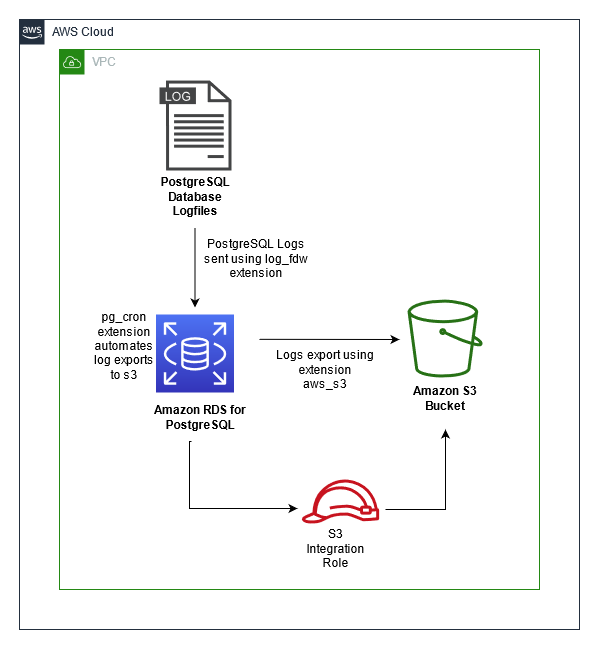 aws

AWS Cloud

VPC

LOG

PostgreSQL Database Logfiles

PostgreSQL Logs sent using log_fdw extension

pg_cron extension automates log exports to s3

Amazon RDS for PostgreSQL

Logs export using extension aws_s3

Amazon S3 Bucket

S3 Integration Role