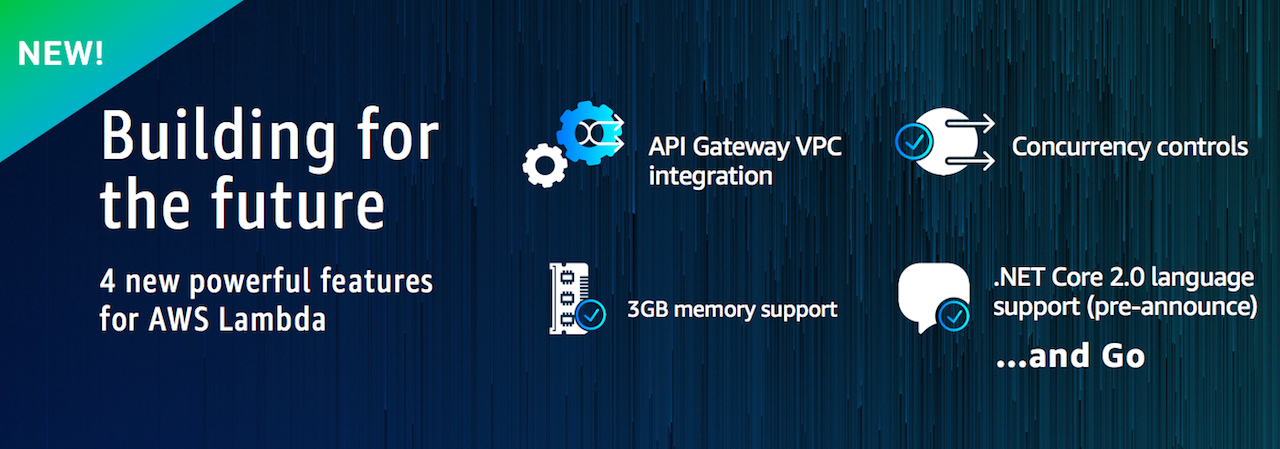 NEW!

Building for the future

4 new powerful features for AWS Lambda

API Gateway VPC integration

Concurrency controls

3GB memory support

.NET Core 2.0 language support (pre-announce)

...and Go