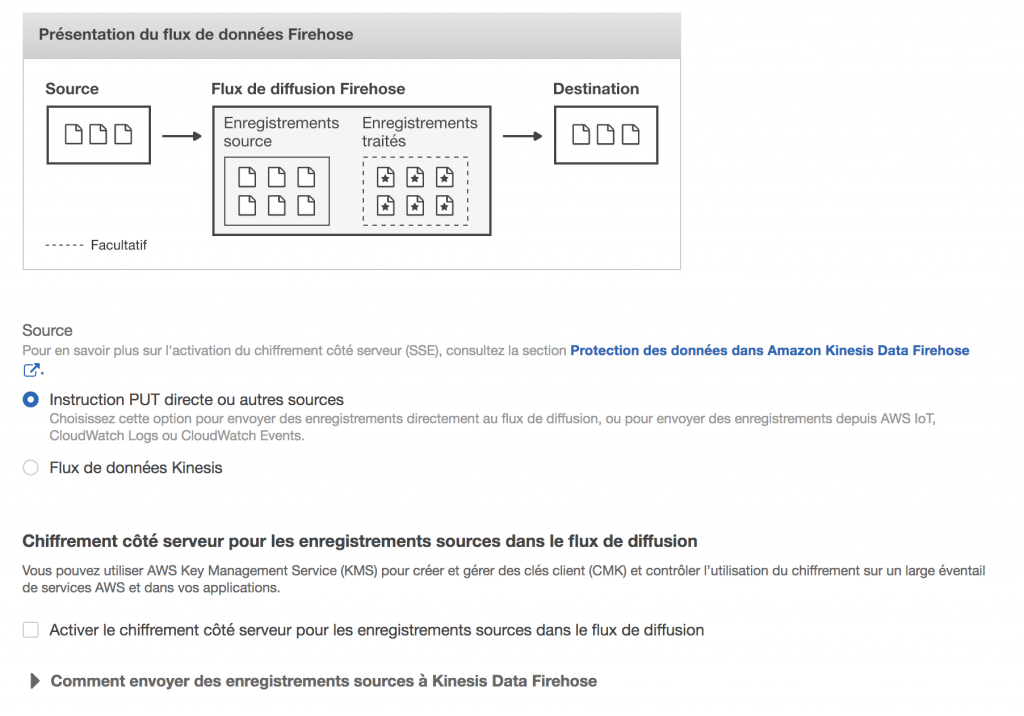 Présentation du flux de données Firehose

Source

Flux de diffusion Firehose

Enregistrements source

Enregistrements traités

Destination

Facultatif

Source

Pour en savoir plus sur l'activation du chiffrement côté serveur (SSE), consultez la section Protection des données dans Amazon Kinesis Data Firehose.

Instruction PUT directe ou autres sources

Choisissez cette option pour envoyer des enregistrements directement au flux de diffusion, ou pour envoyer des enregistrements depuis AWS IoT, CloudWatch Logs ou CloudWatch Events.

Flux de données Kinesis

Chiffrement côté serveur pour les enregistrements sources dans le flux de diffusion

Vous pouvez utiliser AWS Key Management Service (KMS) pour créer et gérer des clés client (CMK) et contrôler l'utilisation du chiffrement sur un large éventail de services AWS et dans vos applications.

Activer le chiffrement côté serveur pour les enregistrements sources dans le flux de diffusion

Comment envoyer des enregistrements sources à Kinesis Data Firehose