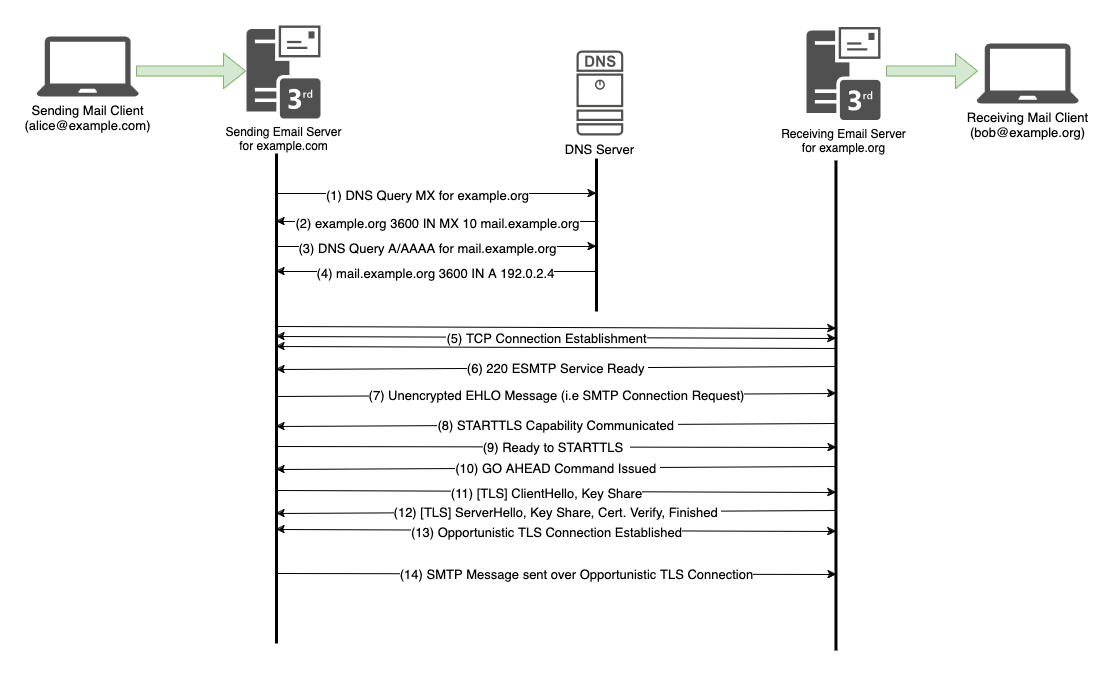 Sending Mail Client
(alice@example.com)

3rd

Sending Email Server
for example.com

DNS

DNS Server

3rd

Receiving Email Server
for example.org

Receiving Mail Client
(bob@example.org)

(1) DNS Query MX for example.org

(2) example.org 3600 IN MX 10 mail.example.org

(3) DNS Query A/AAAA for mail.example.org

(4) mail.example.org 3600 IN A 192.0.2.4

(5) TCP Connection Establishment

(6) 220 ESMTP Service Ready

(7) Unencrypted EHLO Message (i.e SMTP Connection Request)

(8) STARTTLS Capability Communicated

(9) Ready to STARTTLS

(10) GO AHEAD Command Issued

(11) [TLS] ClientHello, Key Share

(12) [TLS] ServerHello, Key Share, Cert. Verify, Finished

(13) Opportunistic TLS Connection Established

(14) SMTP Message sent over Opportunistic TLS Connection