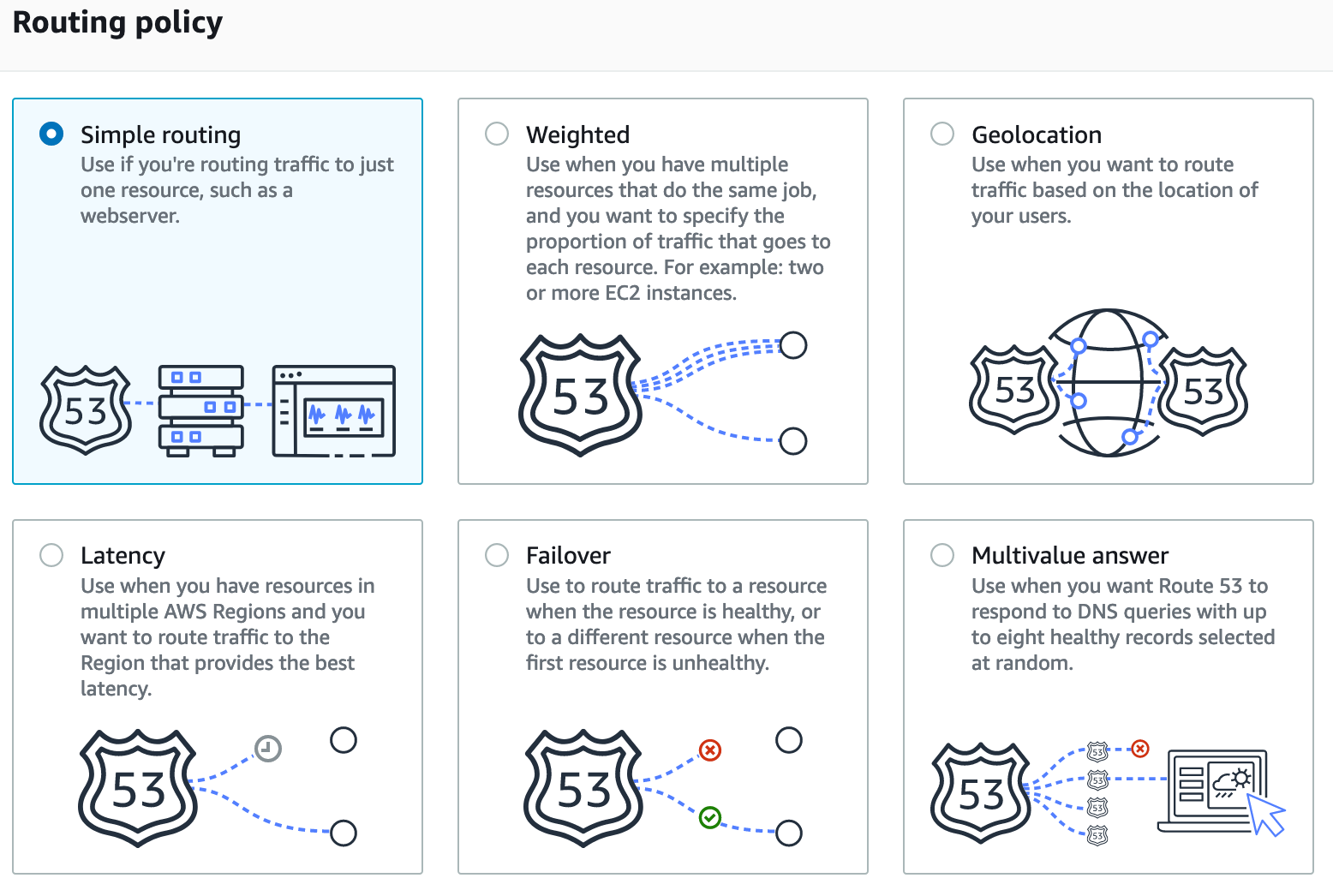 Routing policy

Simple routing
Use if you're routing traffic to just one resource, such as a webserver.

53

Weighted
Use when you have multiple resources that do the same job, and you want to specify the proportion of traffic that goes to each resource. For example: two or more EC2 instances.

53

Geolocation
Use when you want to route traffic based on the location of your users.

53 53

Latency
Use when you have resources in multiple AWS Regions and you want to route traffic to the Region that provides the best latency.

53

Failover
Use to route traffic to a resource when the resource is healthy, or to a different resource when the first resource is unhealthy.

53

Multivalue answer
Use when you want Route 53 to respond to DNS queries with up to eight healthy records selected at random.

53 53 53 53 53