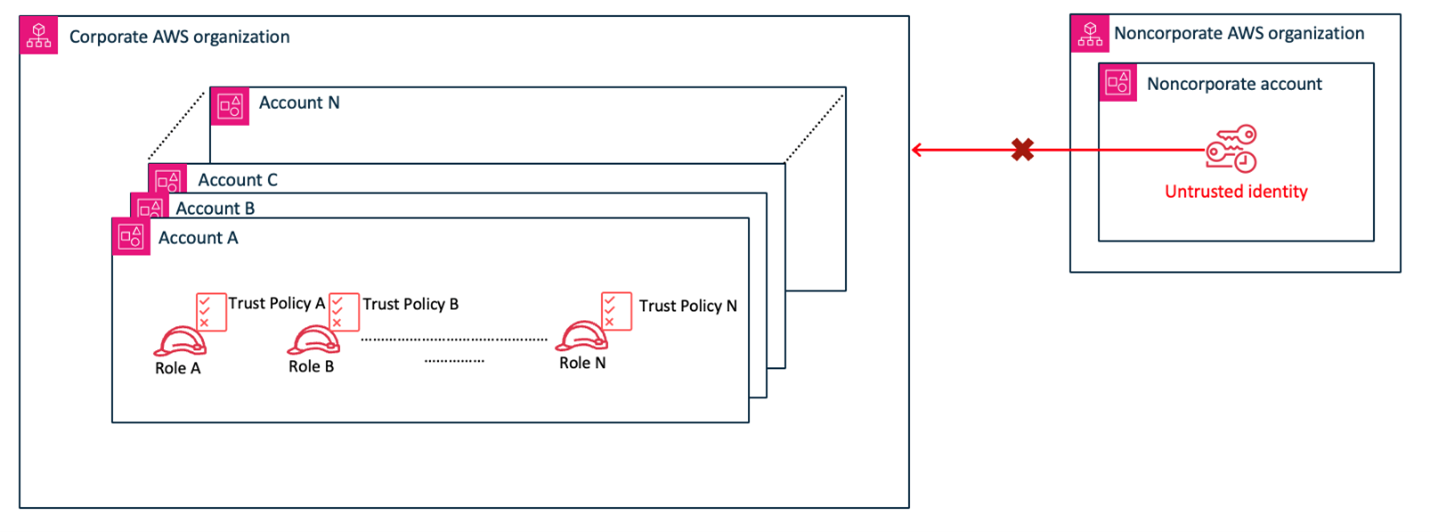 Corporate AWS organization

Account N

Account C

Account B

Account A

Trust Policy A

Trust Policy B

Trust Policy N

Role A

Role B

Role N

Noncorporate AWS organization

Noncorporate account

Untrusted identity