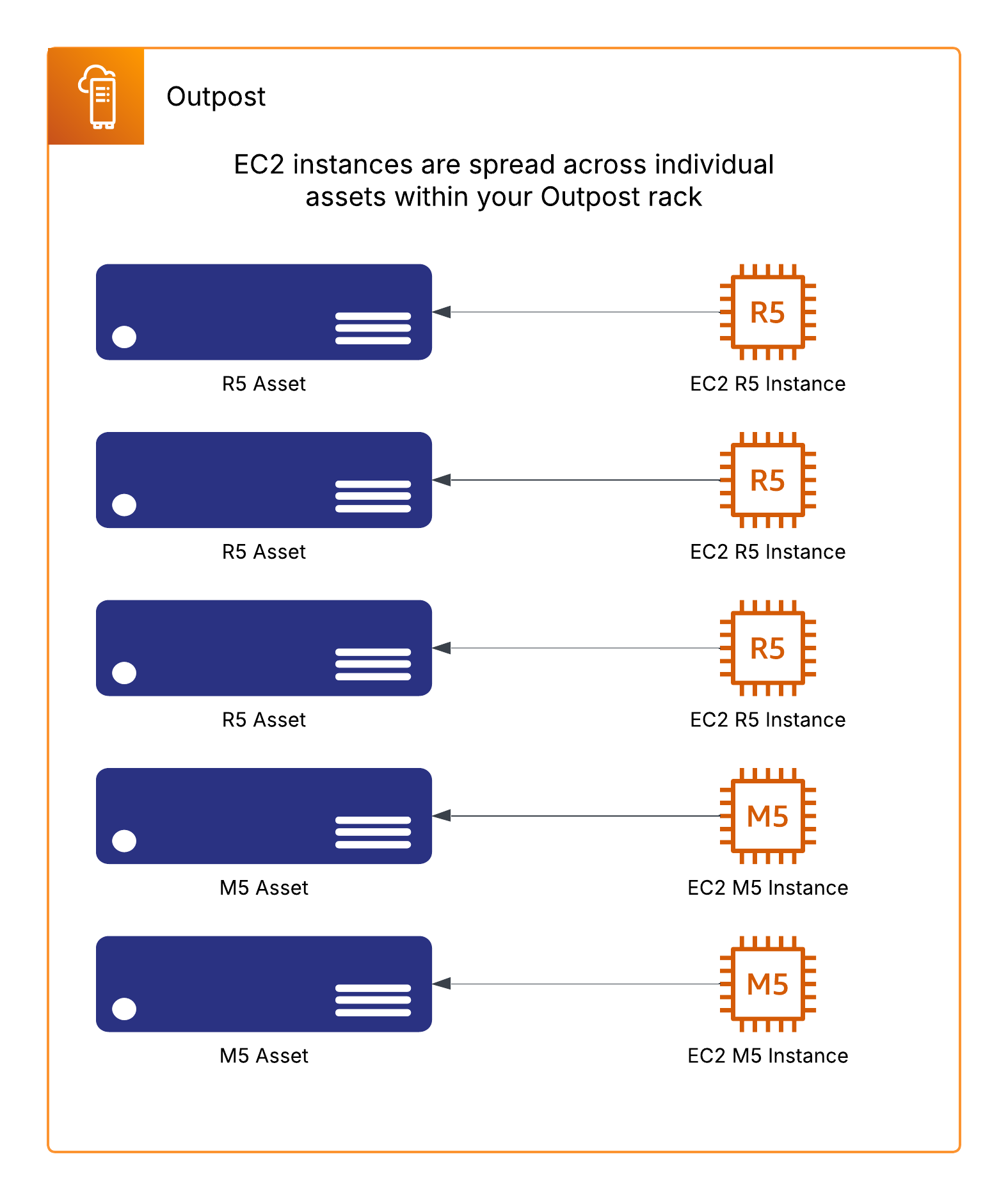 Outpost

EC2 instances are spread across individual assets within your Outpost rack

R5

R5 Asset

EC2 R5 Instance

R5

R5 Asset

EC2 R5 Instance

R5

R5 Asset

EC2 R5 Instance

M5

M5 Asset

EC2 M5 Instance

M5

M5 Asset

EC2 M5 Instance