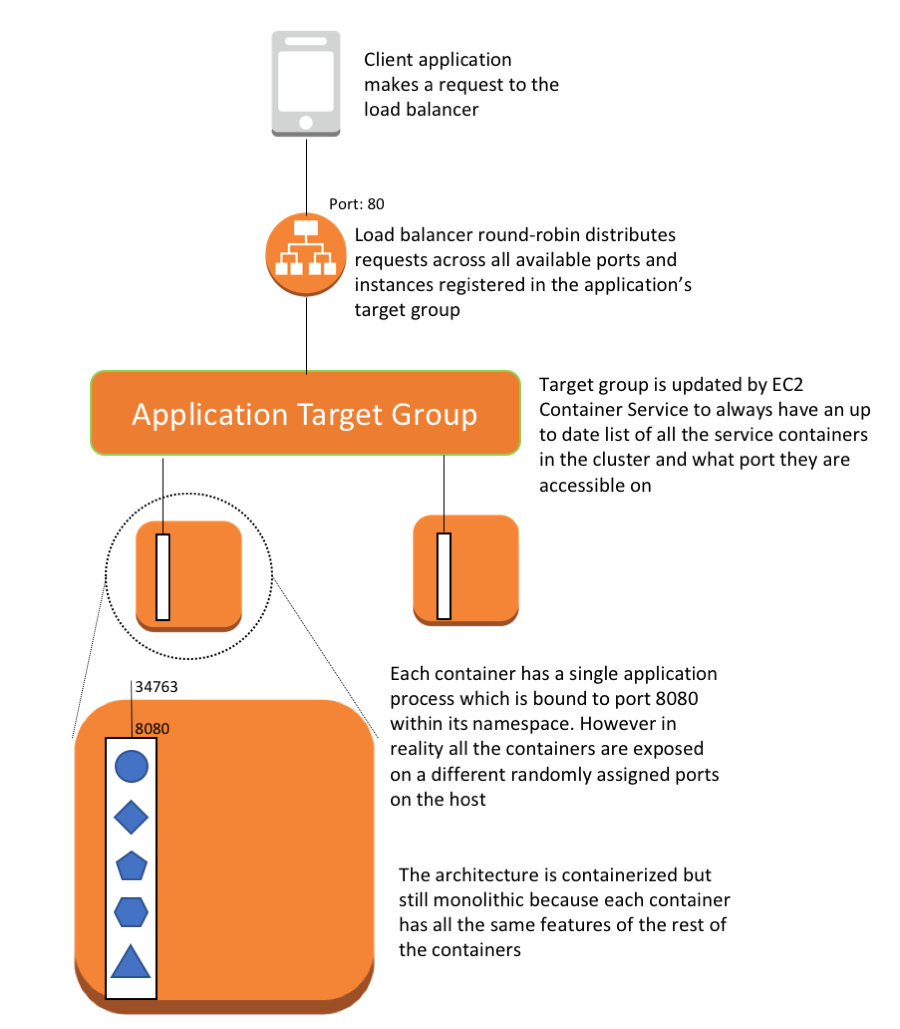 Client application makes a request to the load balancer

Port: 80

Load balancer round-robin distributes requests across all available ports and instances registered in the application's target group

Application Target Group

Target group is updated by EC2 Container Service to always have an up to date list of all the service containers in the cluster and what port they are accessible on

34763

8080

Each container has a single application process which is bound to port 8080 within its namespace. However in reality all the containers are exposed on a different randomly assigned ports on the host

The architecture is containerized but still monolithic because each container has all the same features of the rest of the containers