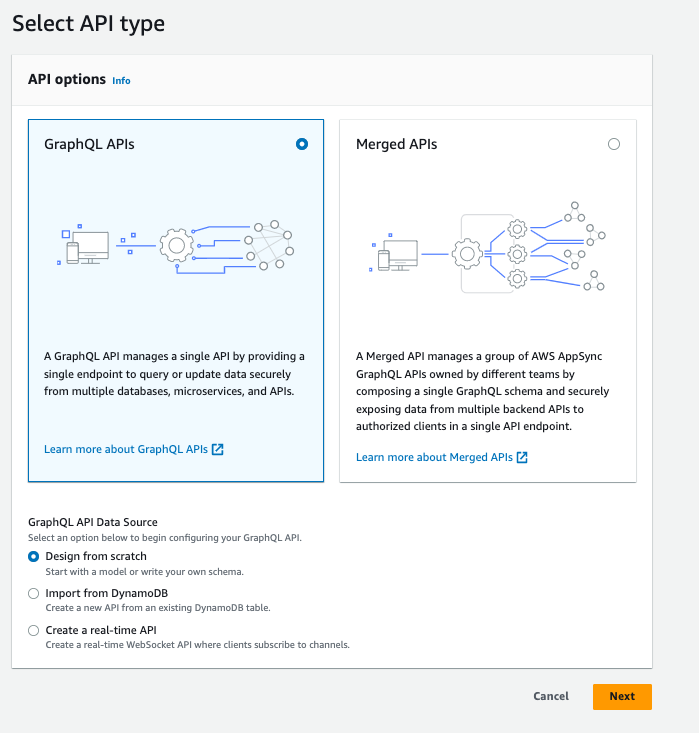 Select API type

API options Info

GraphQL APIs

A GraphQL API manages a single API by providing a single endpoint to query or update data securely from multiple databases, microservices, and APIs.

Learn more about GraphQL APIs

Merged APIs

A Merged API manages a group of AWS AppSync GraphQL APIs owned by different teams by composing a single GraphQL schema and securely exposing data from multiple backend APIs to authorized clients in a single API endpoint.

Learn more about Merged APIs

GraphQL API Data Source
Select an option below to begin configuring your GraphQL API.

Design from scratch
Start with a model or write your own schema.

Import from DynamoDB
Create a new API from an existing DynamoDB table.

Create a real-time API
Create a real-time WebSocket API where clients subscribe to channels.

Cancel
Next