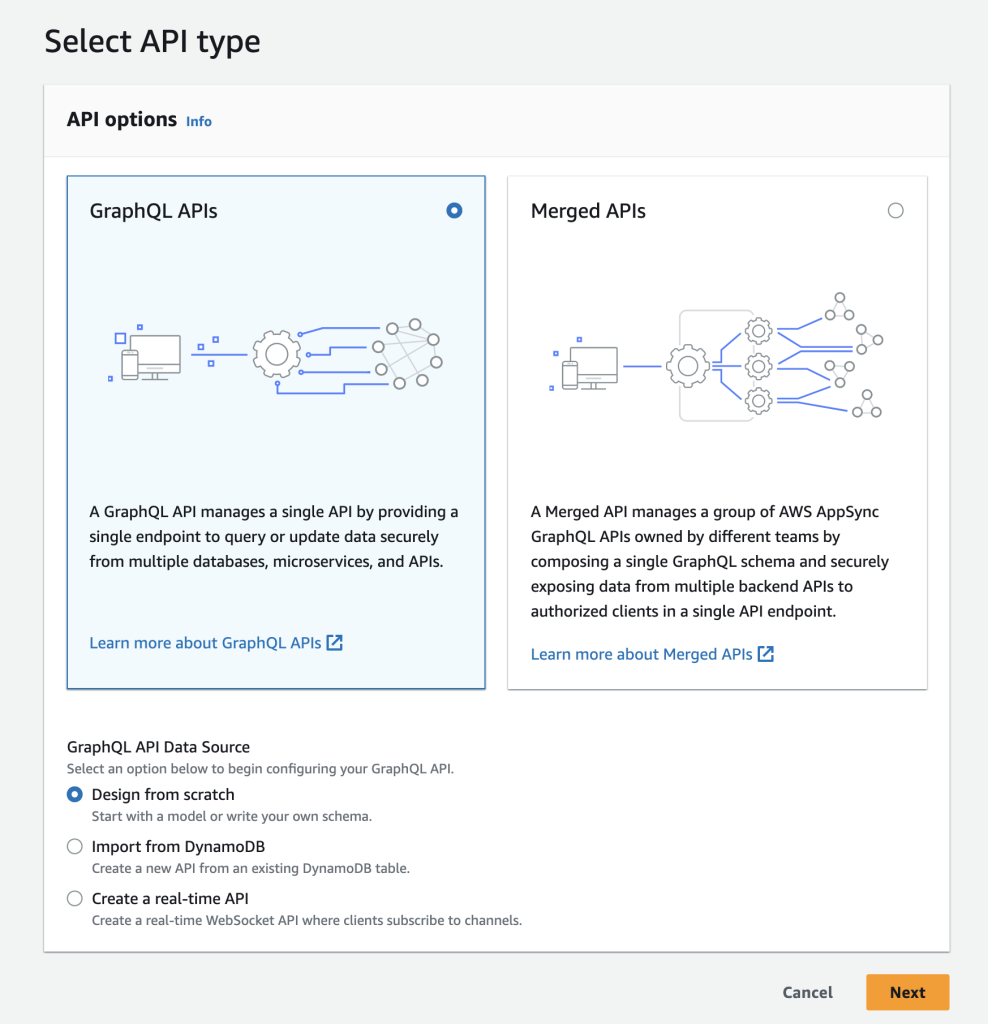 Select API type

API options Info

GraphQL APIs

A GraphQL API manages a single API by providing a single endpoint to query or update data securely from multiple databases, microservices, and APIs.

Learn more about GraphQL APIs

Merged APIs

A Merged API manages a group of AWS AppSync GraphQL APIs owned by different teams by composing a single GraphQL schema and securely exposing data from multiple backend APIs to authorized clients in a single API endpoint.

Learn more about Merged APIs

GraphQL API Data Source
Select an option below to begin configuring your GraphQL API.

Design from scratch
Start with a model or write your own schema.

Import from DynamoDB
Create a new API from an existing DynamoDB table.

Create a real-time API
Create a real-time WebSocket API where clients subscribe to channels.

Cancel Next